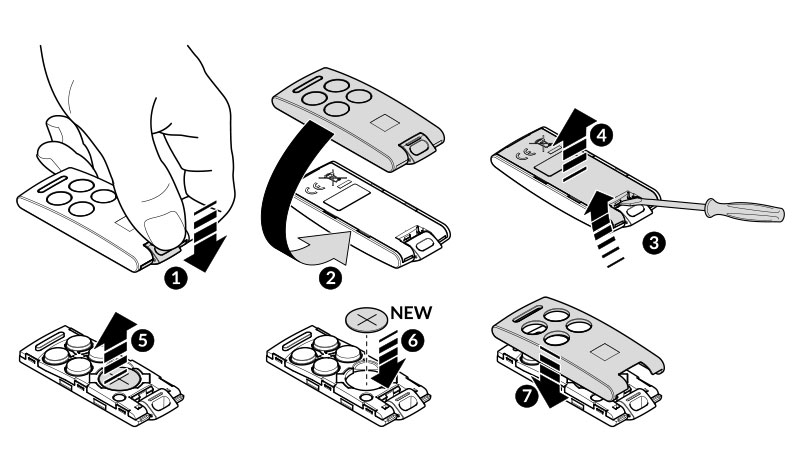 1
2
4
3
5
NEW
6
7